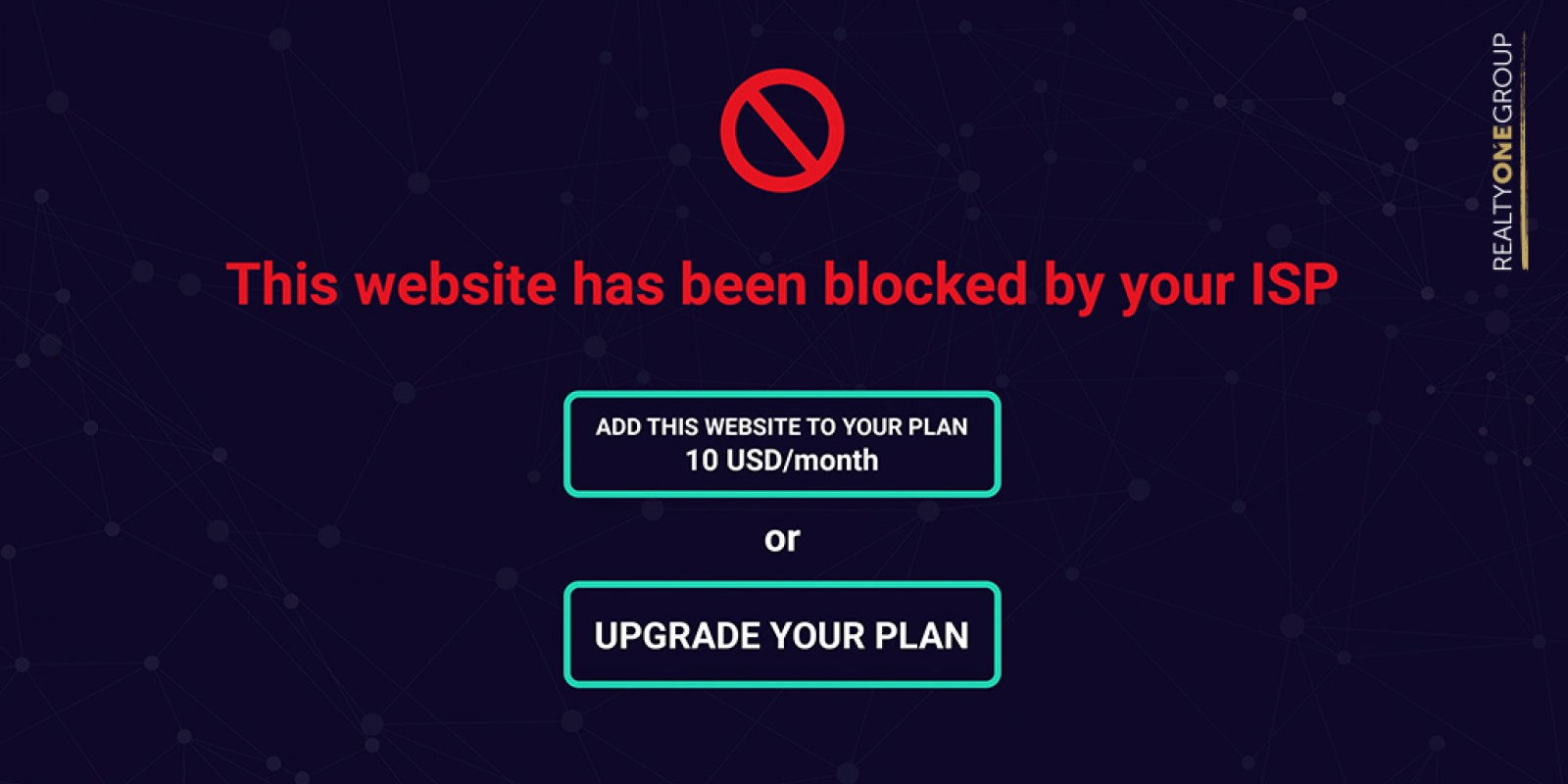 This website has been blocked by your ISP

ADD THIS WEBSITE TO YOUR PLAN
10 USD/month

or

UPGRADE YOUR PLAN

REALTYONEGROUP